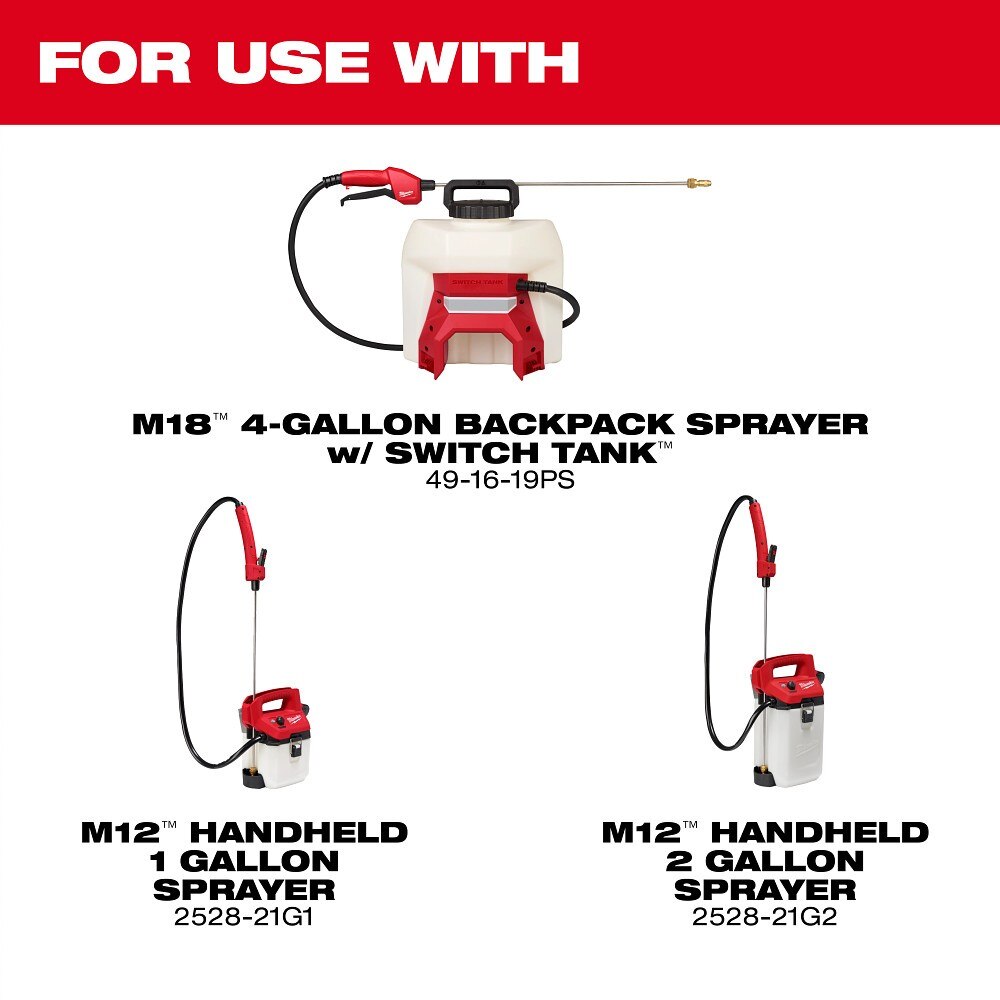 FOR USE WITH

SWITCH TANK

M18™ 4-GALLON BACKPACK SPRAYER w/ SWITCH TANK™
49-16-19PS

M12™ HANDHELD 1 GALLON SPRAYER
2528-21G1

M12™ HANDHELD 2 GALLON SPRAYER
2528-21G2