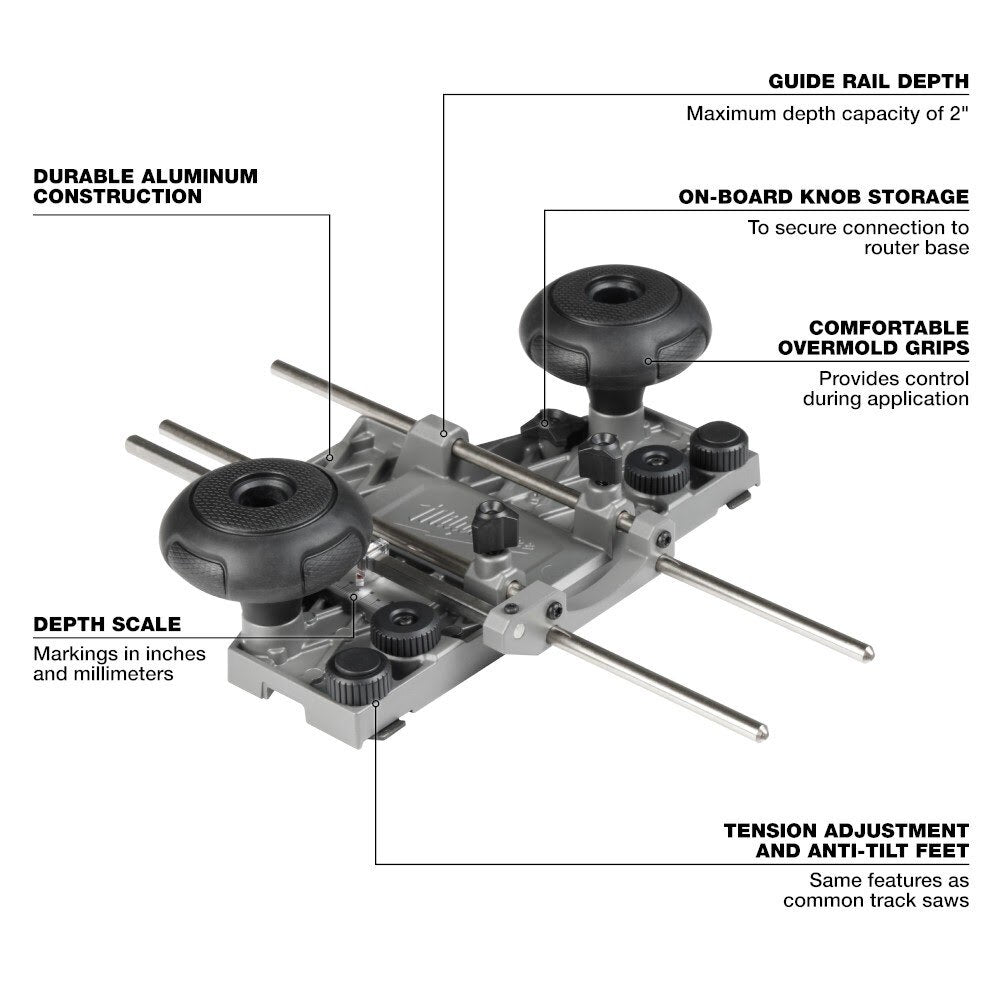 GUIDE RAIL DEPTH
Maximum depth capacity of 2"

DURABLE ALUMINUM CONSTRUCTION

ON-BOARD KNOB STORAGE
To secure connection to router base

COMFORTABLE OVERMOLD GRIPS
Provides control during application

Milwaukee

DEPTH SCALE
Markings in inches and millimeters

TENSION ADJUSTMENT AND ANTI-TILT FEET
Same features as common track saws