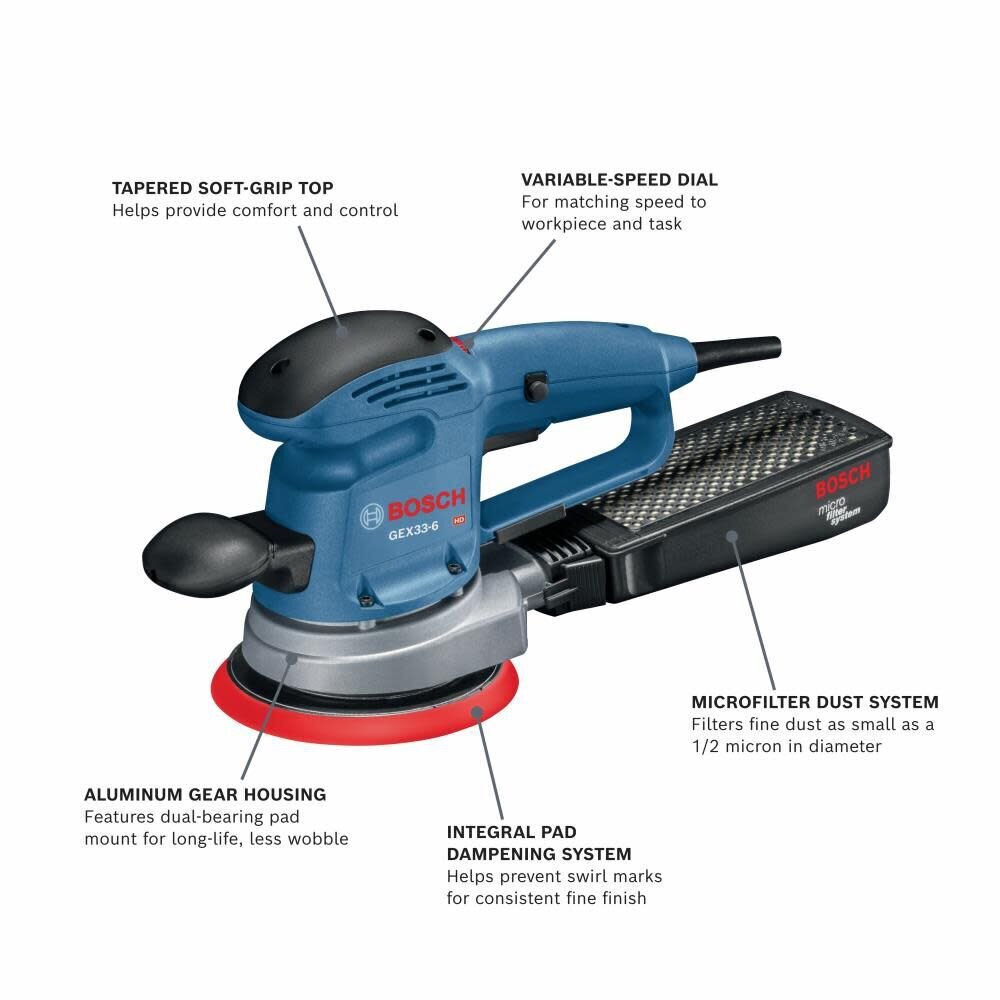 TAPERED SOFT-GRIP TOP
Helps provide comfort and control

VARIABLE-SPEED DIAL
For matching speed to workpiece and task

BOSCH
GEX33-6
HD

BOSCH
micro filter system

MICROFILTER DUST SYSTEM
Filters fine dust as small as a 1/2 micron in diameter

ALUMINUM GEAR HOUSING
Features dual-bearing pad mount for long-life, less wobble

INTEGRAL PAD DAMPENING SYSTEM
Helps prevent swirl marks for consistent fine finish