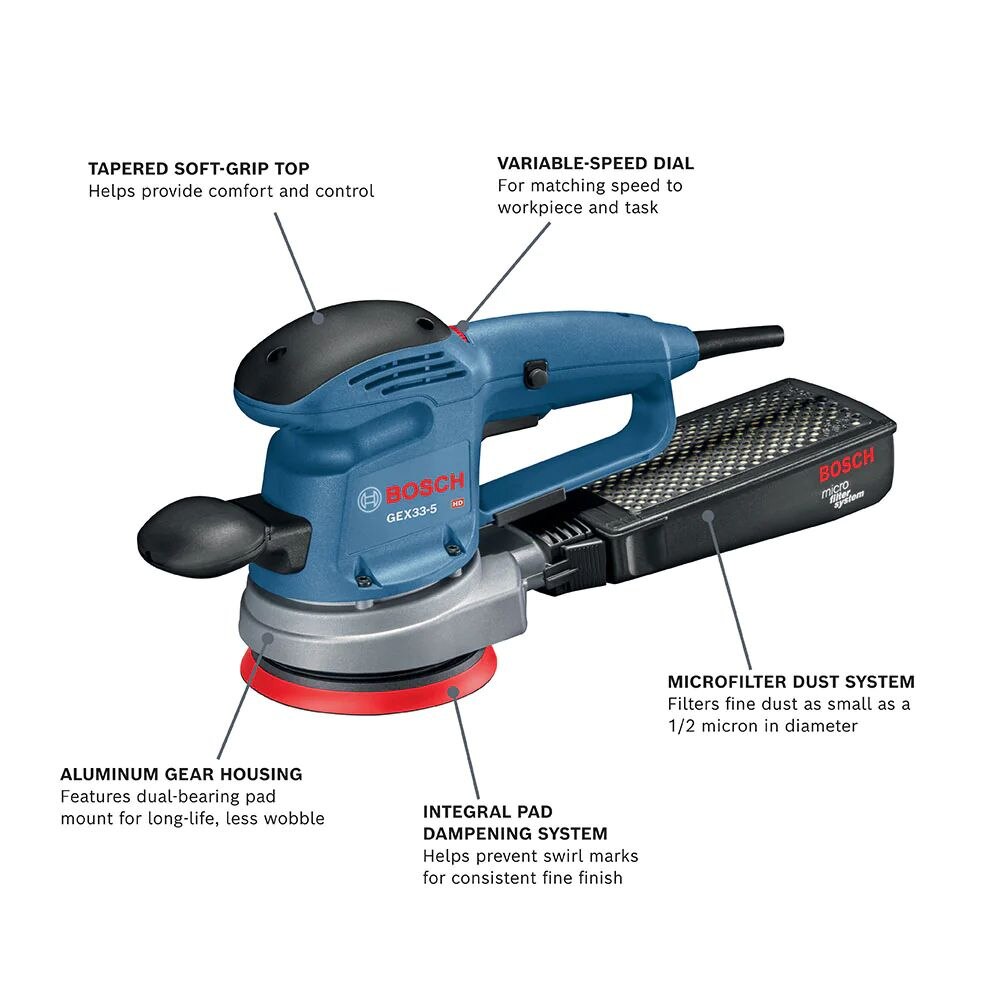 TAPERED SOFT-GRIP TOP
Helps provide comfort and control

VARIABLE-SPEED DIAL
For matching speed to workpiece and task

BOSCH
GEX33-5
HD

BOSCH
micro filter system

MICROFILTER DUST SYSTEM
Filters fine dust as small as a 1/2 micron in diameter

ALUMINUM GEAR HOUSING
Features dual-bearing pad mount for long-life, less wobble

INTEGRAL PAD DAMPENING SYSTEM
Helps prevent swirl marks for consistent fine finish